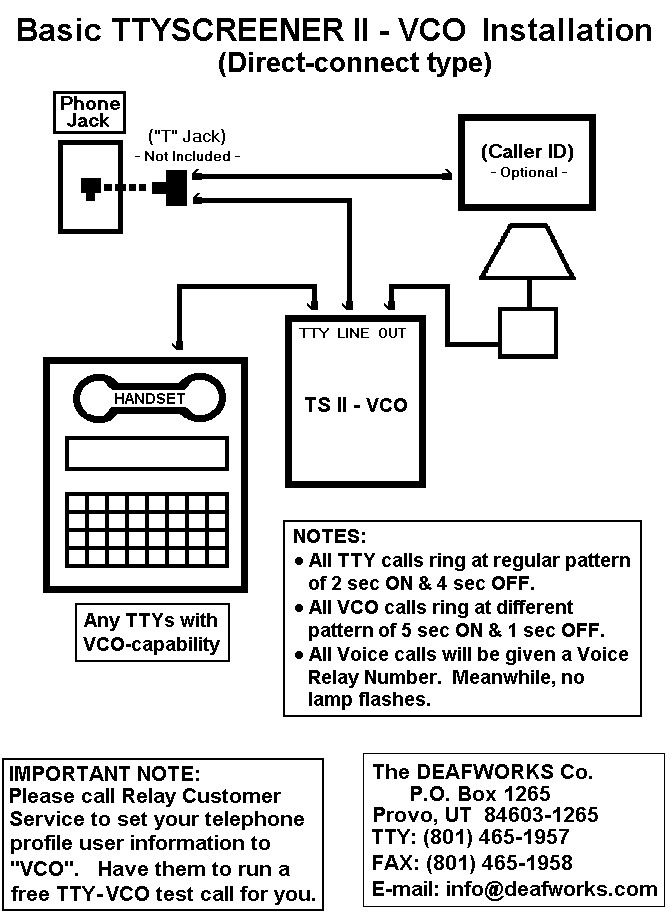 Basic TTYSCREENER II - VCO Installation
(Direct-connect type)

Phone Jack

("T" Jack)
- Not Included -

(Caller ID)
- Optional -

TTY LINE OUT

TS II - VCO

HANDSET

Any TTYs with VCO-capability

NOTES:
• All TTY calls ring at regular pattern of 2 sec ON & 4 sec OFF.
• All VCO calls ring at different pattern of 5 sec ON & 1 sec OFF.
• All Voice calls will be given a Voice Relay Number. Meanwhile, no lamp flashes.

IMPORTANT NOTE:
Please call Relay Customer Service to set your telephone profile user information to "VCO". Have them to run a free TTY-VCO test call for you.

The DEAFWORKS Co.
P.O. Box 1265
Provo, UT 84603-1265
TTY: (801) 465-1957
FAX: (801) 465-1958
E-mail: info@deafworks.com